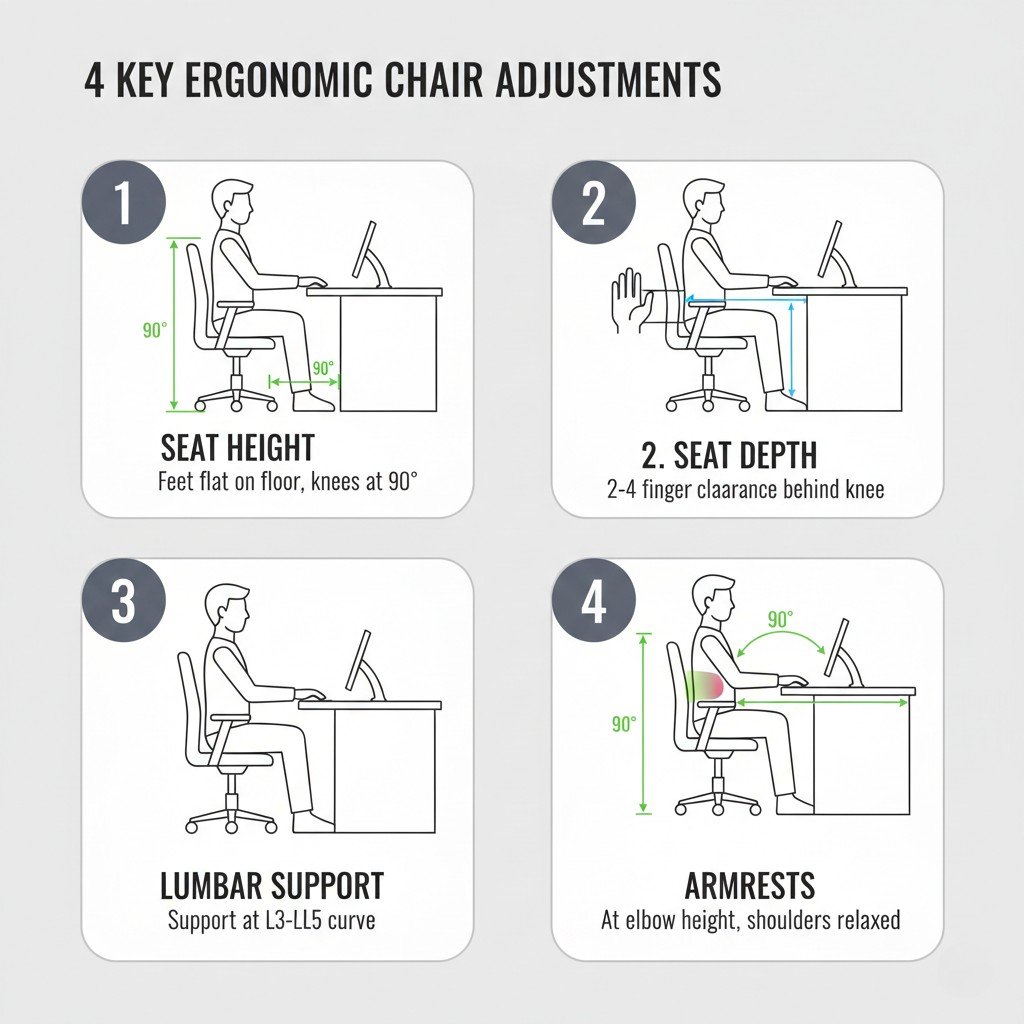 4 KEY ERGONOMIC CHAIR ADJUSTMENTS

1

90°

90°

SEAT HEIGHT

Feet flat on floor, knees at 90°

2

2. SEAT DEPTH

2-4 finger claarance behind knee

3

LUMBAR SUPPORT

Support at L3-LL5 curve

4

90°

90°

ARMRESTS

At elbow height, shoulders relaxed